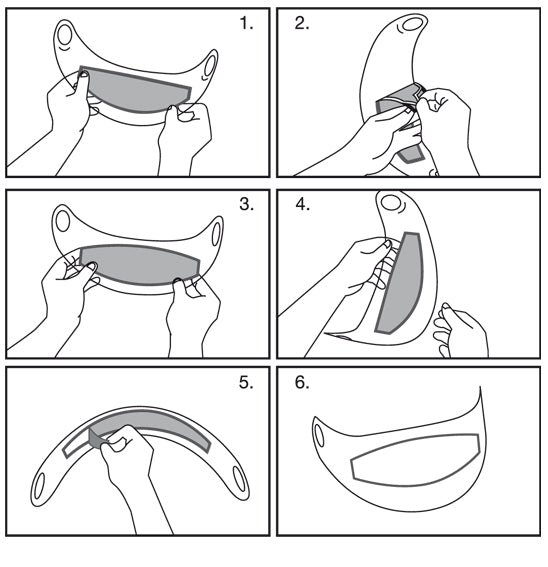 1.

2.

3.

4.

5.

6.